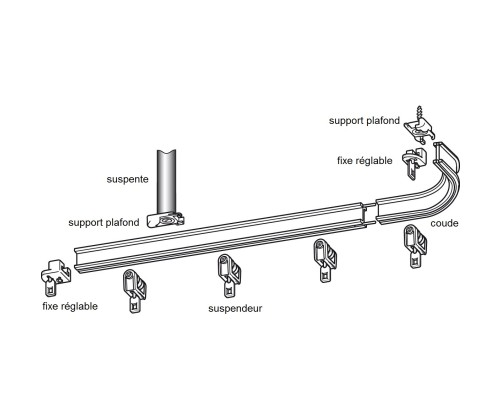 support plafond

fixe réglable

suspente

support plafond

coude

fixe réglable

suspendeur